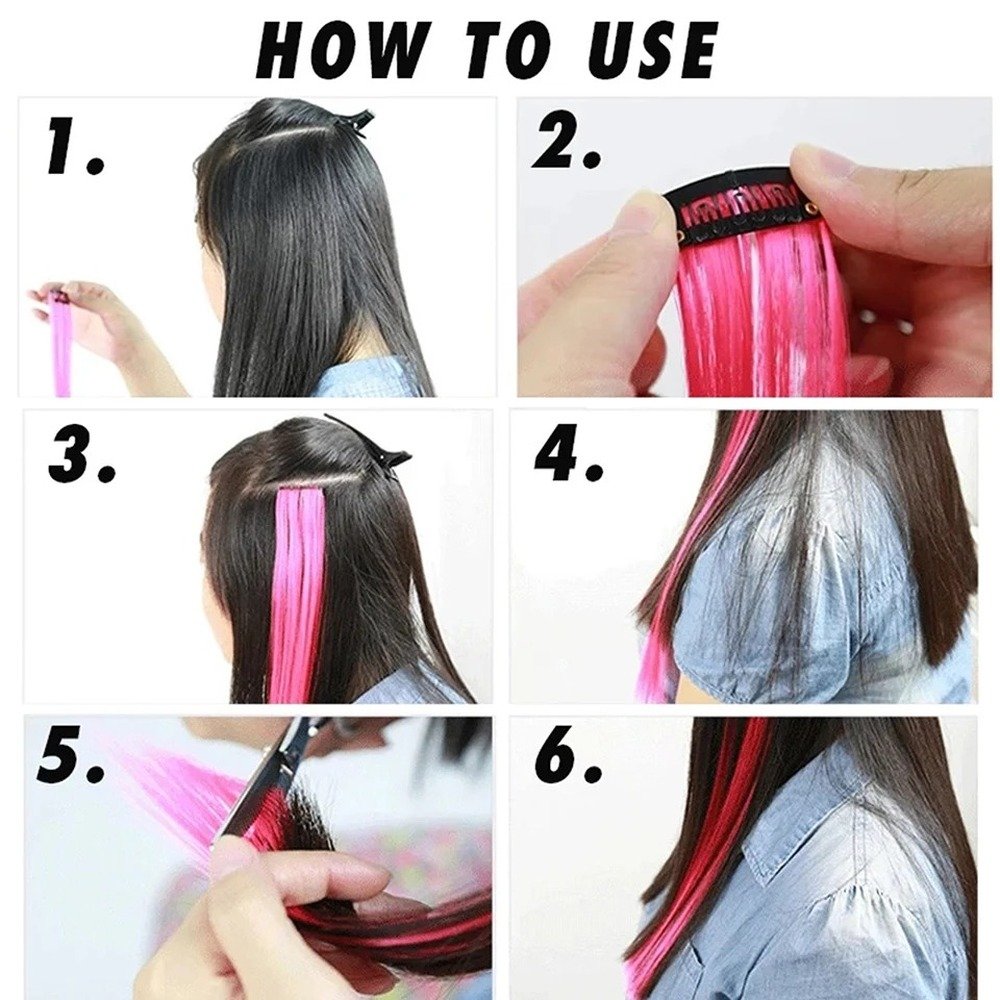 HOW TO USE

1.

2.

3.

4.

5.

6.